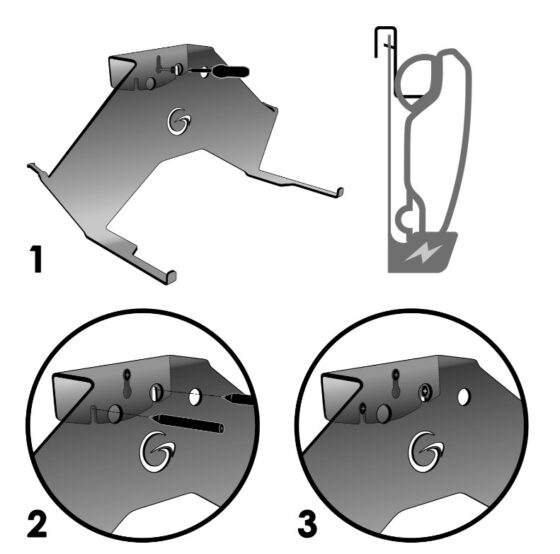 1

2

3