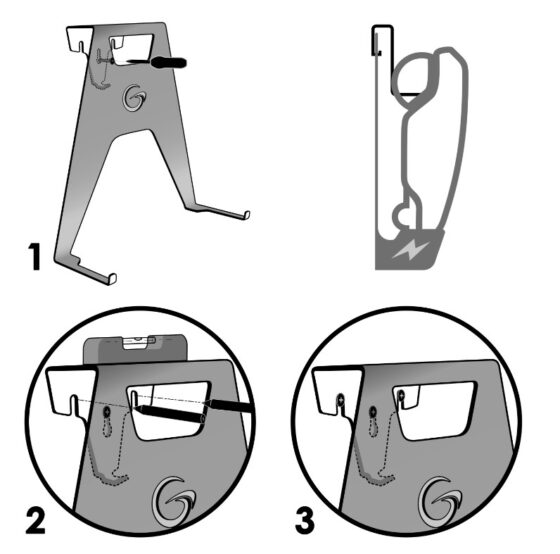 1

2

3