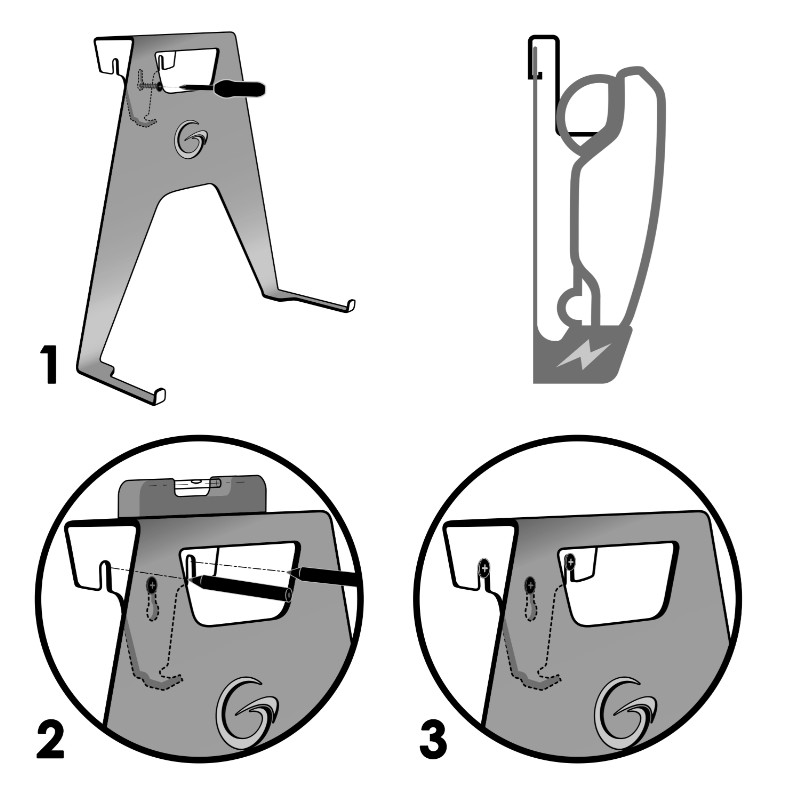 1

2

3