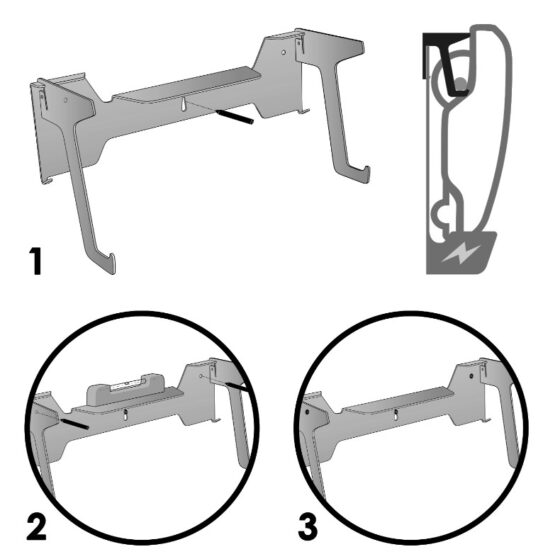 1

2

3